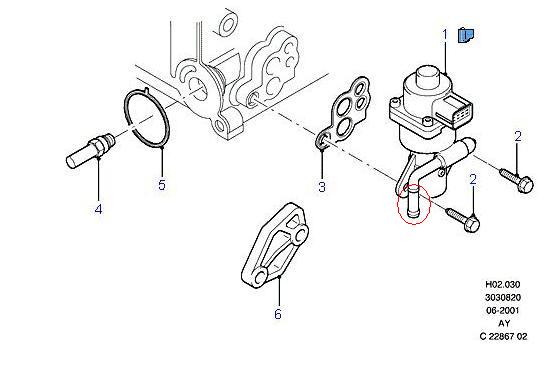 1
2
2
3
4
5
6
H02.030
3030820
06-2001
AY
C 22867 02