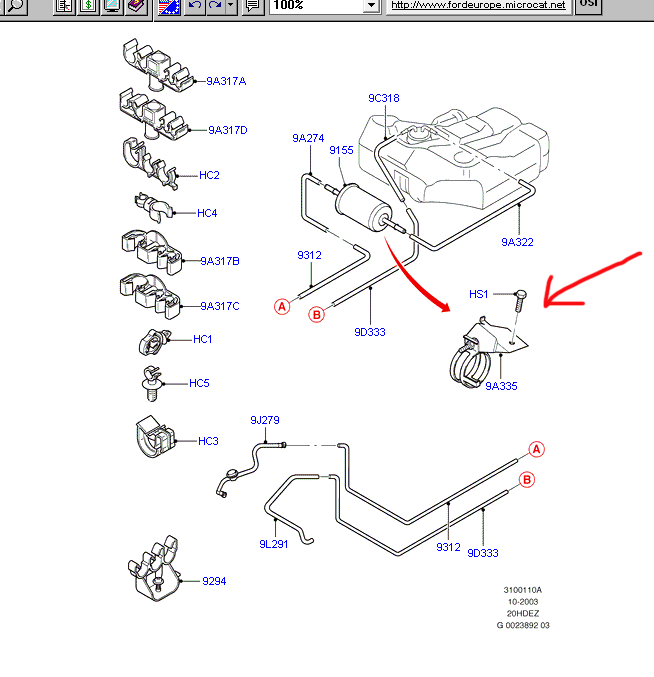 100%
http://www.fordeurope.microcat.net
OSI

9A317A
9A317D
HC2
HC4
9A317B
9A317C
HC1
HC5
HC3
9294

9C318
9A274
9155
9A322
9312
A
B
9D333
HS1
9A335

9J279
A
B
9L291
9312
9D333

3100110A
10-2003
20HDEZ
G 0023892 03