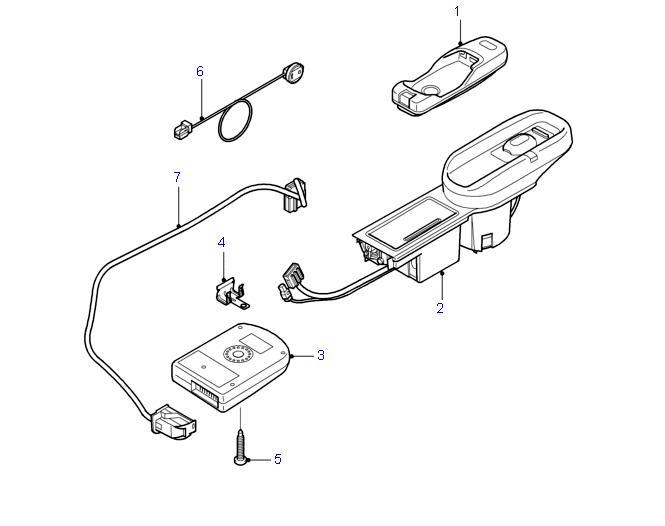 1
6
7
4
2
3
5