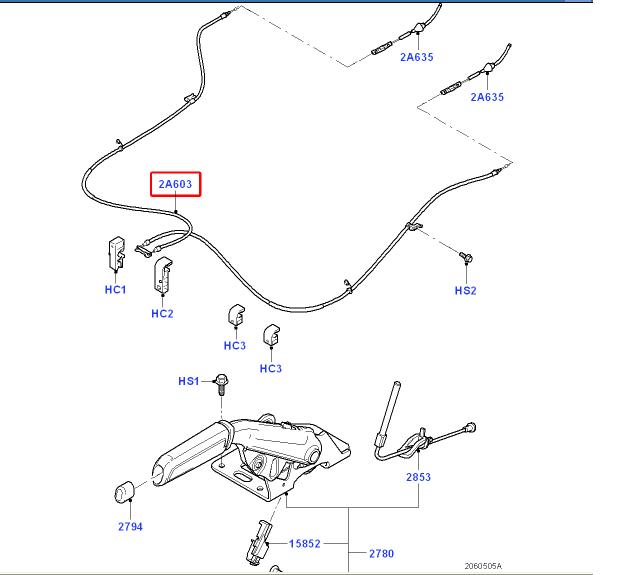 2A635
2A635
2A603
HC1
HC2
HS2
HC3
HC3
HS1
2853
2794
15852
2780
2060505A