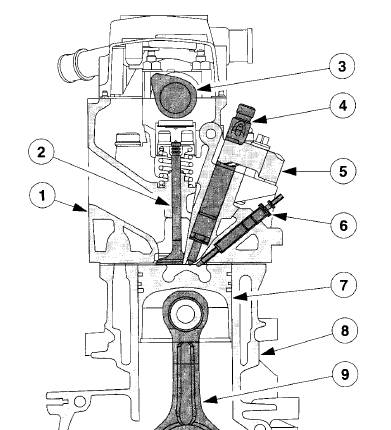 3
4
2
5
1
6
7
8
9