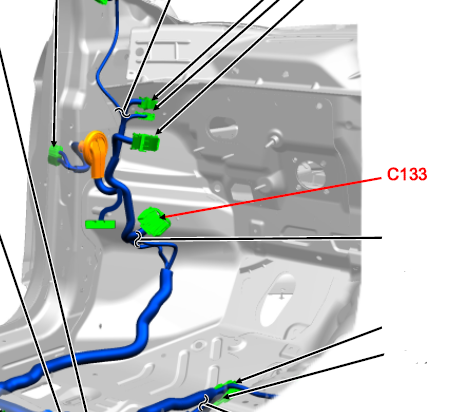 C133