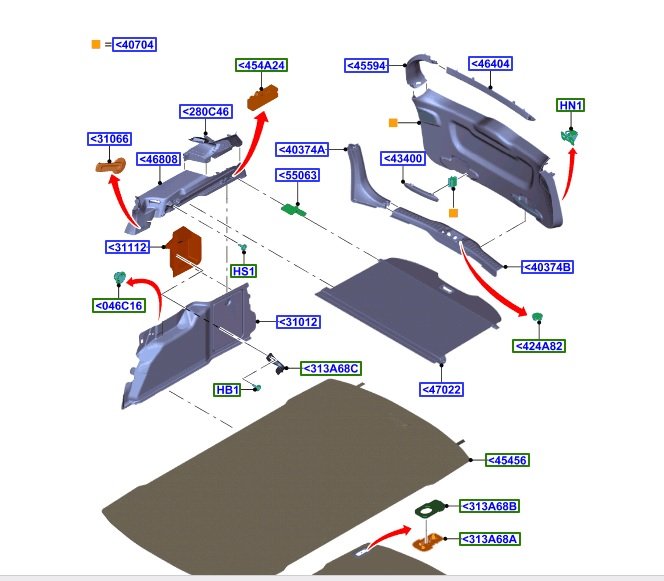 = <40704

<454A24

<45594

<46404

<280C46

HN1

<31066

<46808

<40374A

<43400

<55063

<31112

HS1

<40374B

<046C16

<31012

<424A82

<313A68C

HB1

<47022

<45456

<313A68B

<313A68A