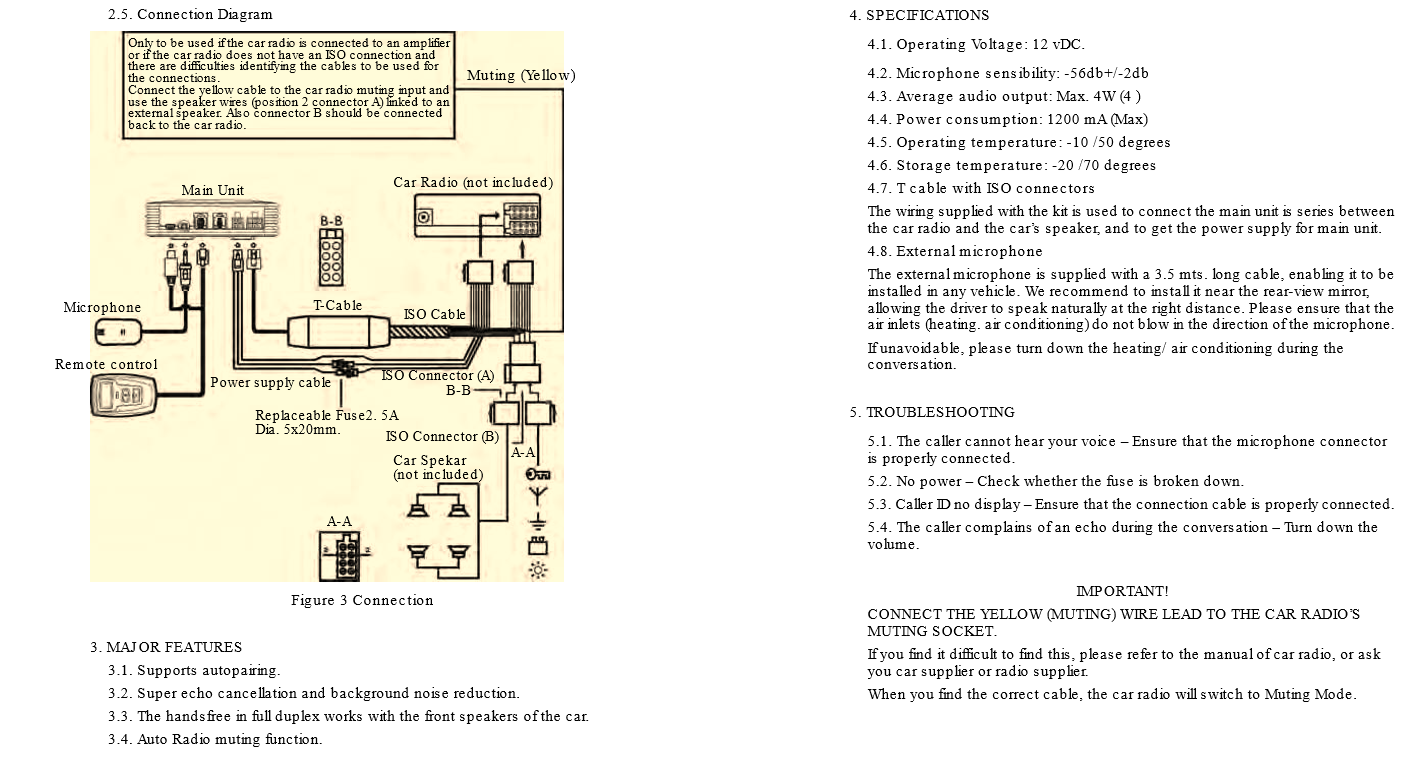 2.5. Connection Diagram

Only to be used if the car radio is connected to an amplifier or if the car radio does not have an ISO connection and there are difficulties identifying the cables to be used for the connections.
Connect the yellow cable to the car radio muting input and use the speaker wires (position 2 connector A) linked to an external speaker. Also connector B should be connected back to the car radio.

Muting (Yellow)

Main Unit

Car Radio (not included)

B-B

Microphone

T-Cable

ISO Cable

Remote control

Power supply cable

ISO Connector (A)

B-B

Replaceable Fuse2. 5A
Dia. 5x20mm.

ISO Connector (B)

A-A

Car Spekar
(not included)

A-A

Figure 3 Connection

3. MAJOR FEATURES

3.1. Supports autopairing.

3.2. Super echo cancellation and background noise reduction.

3.3. The handsfree in full duplex works with the front speakers of the car.

3.4. Auto Radio muting function.

4. SPECIFICATIONS

4.1. Operating Voltage: 12 vDC.

4.2. Microphone sensibility: -56db+/-2db

4.3. Average audio output: Max. 4W (4 )

4.4. Power consumption: 1200 mA (Max)

4.5. Operating temperature: -10 /50 degrees

4.6. Storage temperature: -20 /70 degrees

4.7. T cable with ISO connectors

The wiring supplied with the kit is used to connect the main unit is series between the car radio and the car's speaker, and to get the power supply for main unit.

4.8. External microphone

The external microphone is supplied with a 3.5 mts. long cable, enabling it to be installed in any vehicle. We recommend to install it near the rear-view mirror, allowing the driver to speak naturally at the right distance. Please ensure that the air inlets (heating. air conditioning) do not blow in the direction of the microphone.

If unavoidable, please turn down the heating/ air conditioning during the conversation.

5. TROUBLESHOOTING

5.1. The caller cannot hear your voice – Ensure that the microphone connector is properly connected.

5.2. No power – Check whether the fuse is broken down.

5.3. Caller ID no display – Ensure that the connection cable is properly connected.

5.4. The caller complains of an echo during the conversation – Turn down the volume.

IMPORTANT!

CONNECT THE YELLOW (MUTING) WIRE LEAD TO THE CAR RADIO'S MUTING SOCKET.

If you find it difficult to find this, please refer to the manual of car radio, or ask you car supplier or radio supplier.

When you find the correct cable, the car radio will switch to Muting Mode.