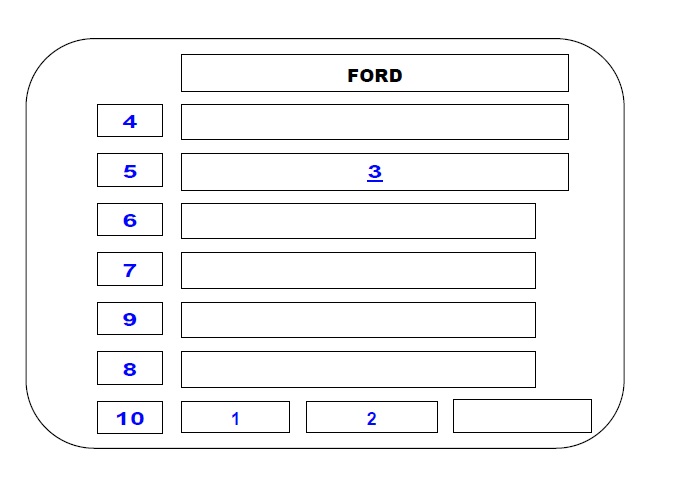 FORD

4

5 3

6

7

9

8

10 1 2