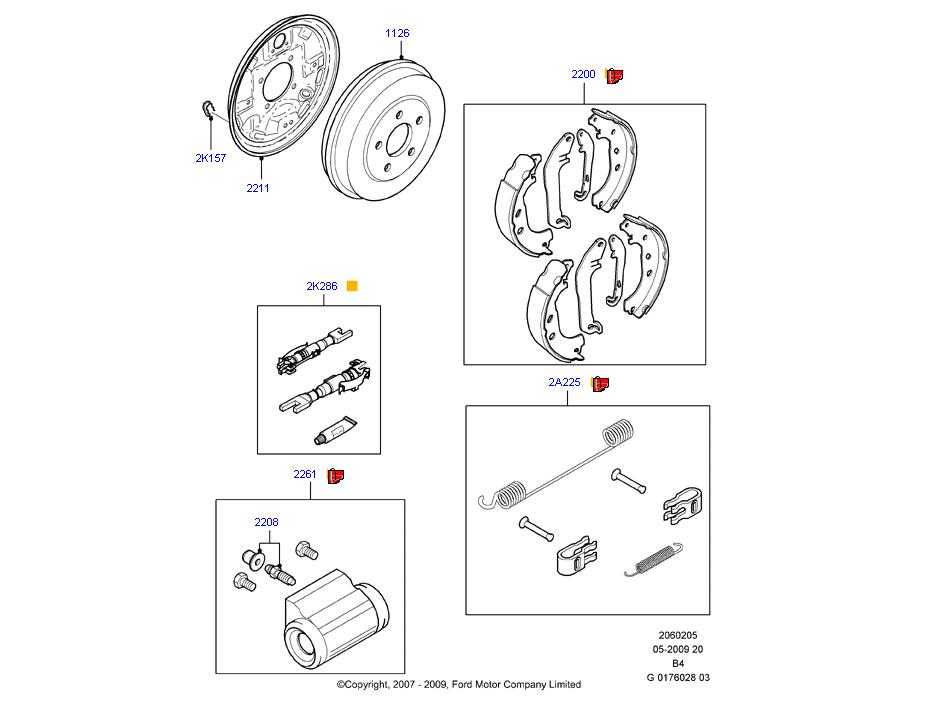 1126

2K157

2211

2200

2K286

2A225

2261

2208

2060205
05-2009 20
B4
G 0176028 03

©Copyright, 2007 - 2009, Ford Motor Company Limited